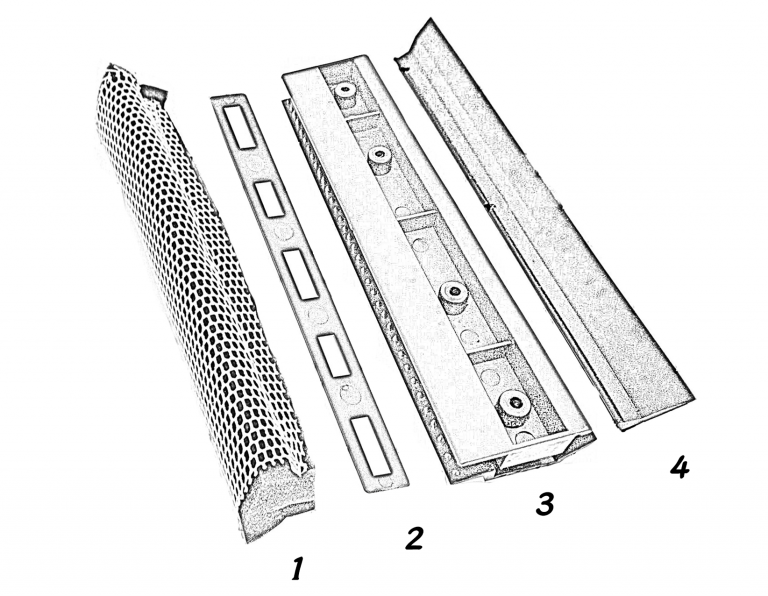 1
2
3
4